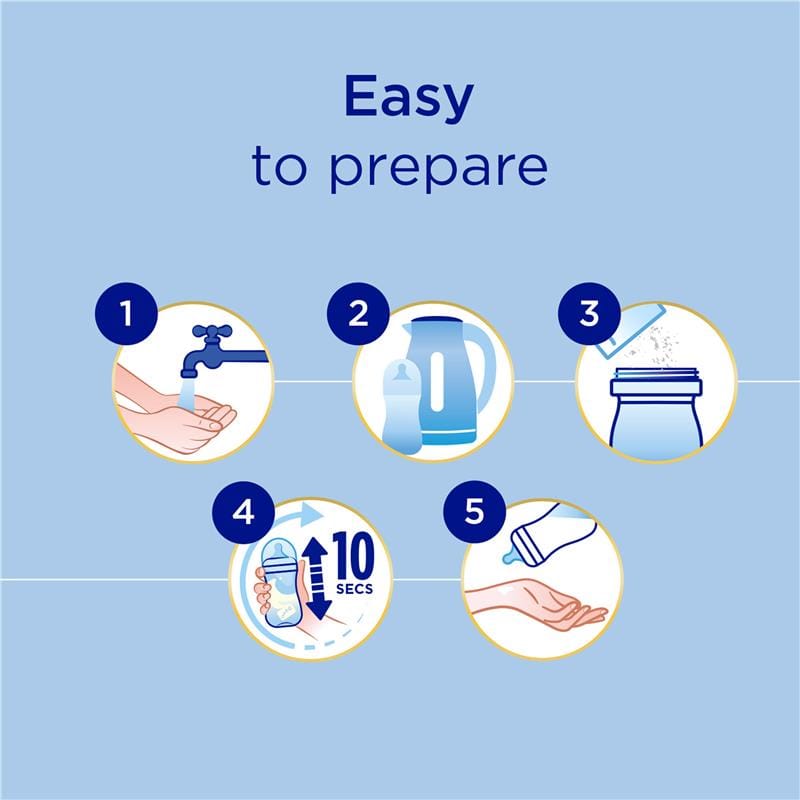 Easy
to prepare

1

2

3

4

10
SECS

5